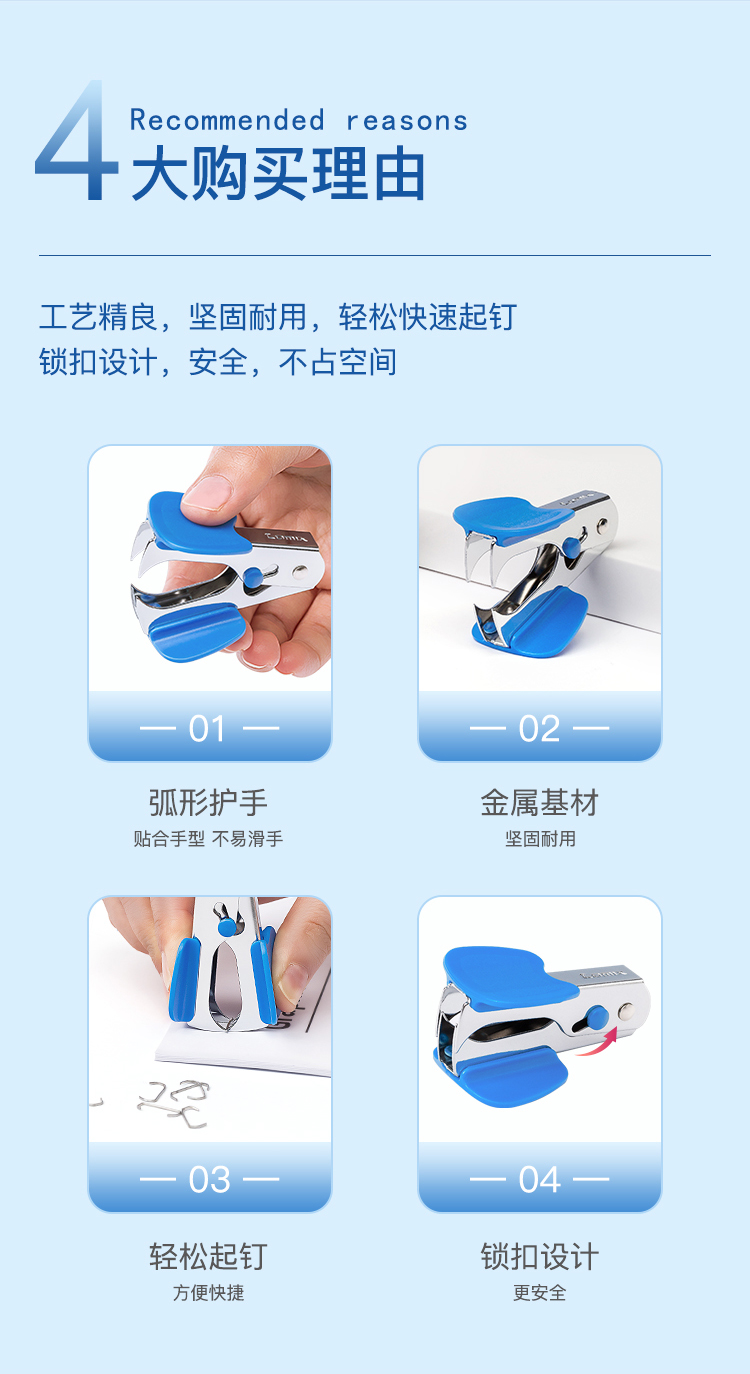 4 Recommended reasons
大购买理由

工艺精良，坚固耐用，轻松快速起钉
锁扣设计，安全，不占空间

— 01 —
弧形护手
贴合手型 不易滑手

— 02 —
金属基材
坚固耐用

— 03 —
轻松起钉
方便快捷

— 04 —
锁扣设计
更安全